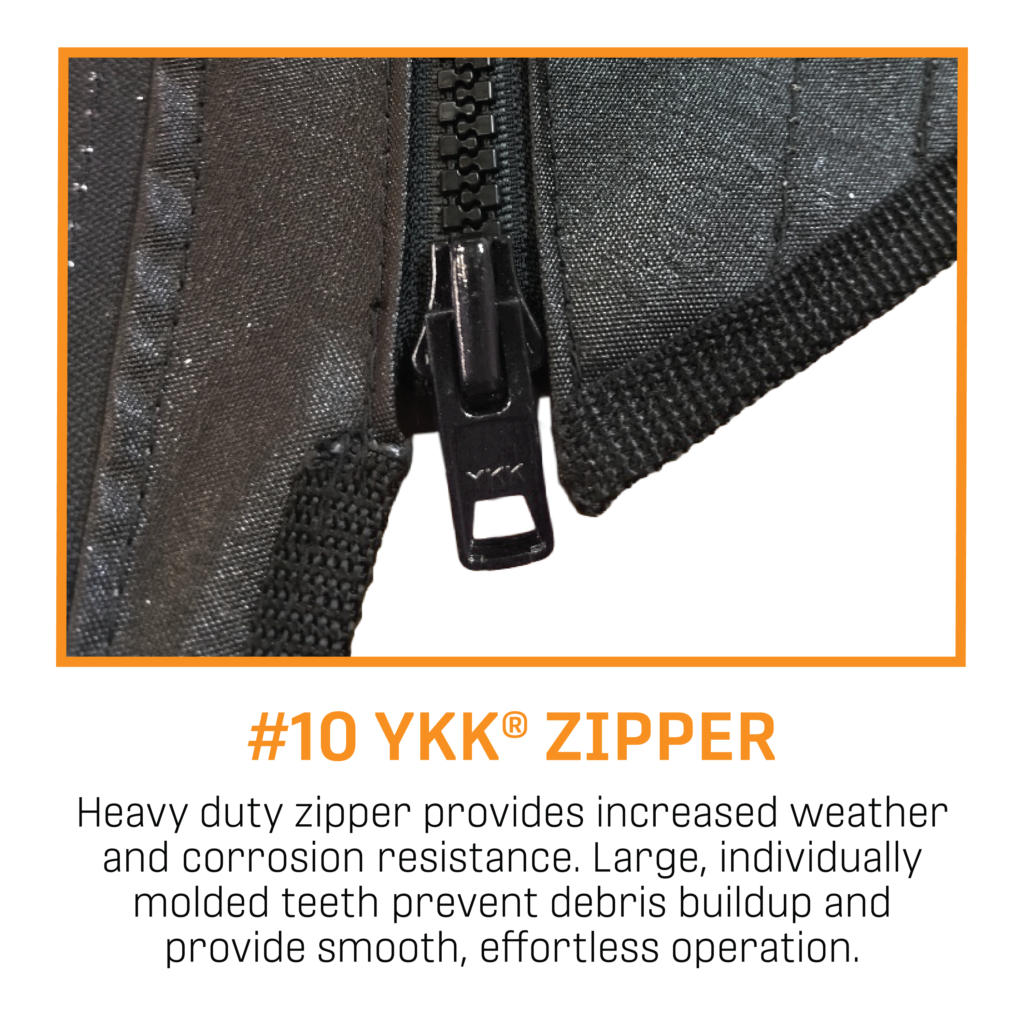 YKK

#10 YKK® ZIPPER

Heavy duty zipper provides increased weather and corrosion resistance. Large, individually molded teeth prevent debris buildup and provide smooth, effortless operation.