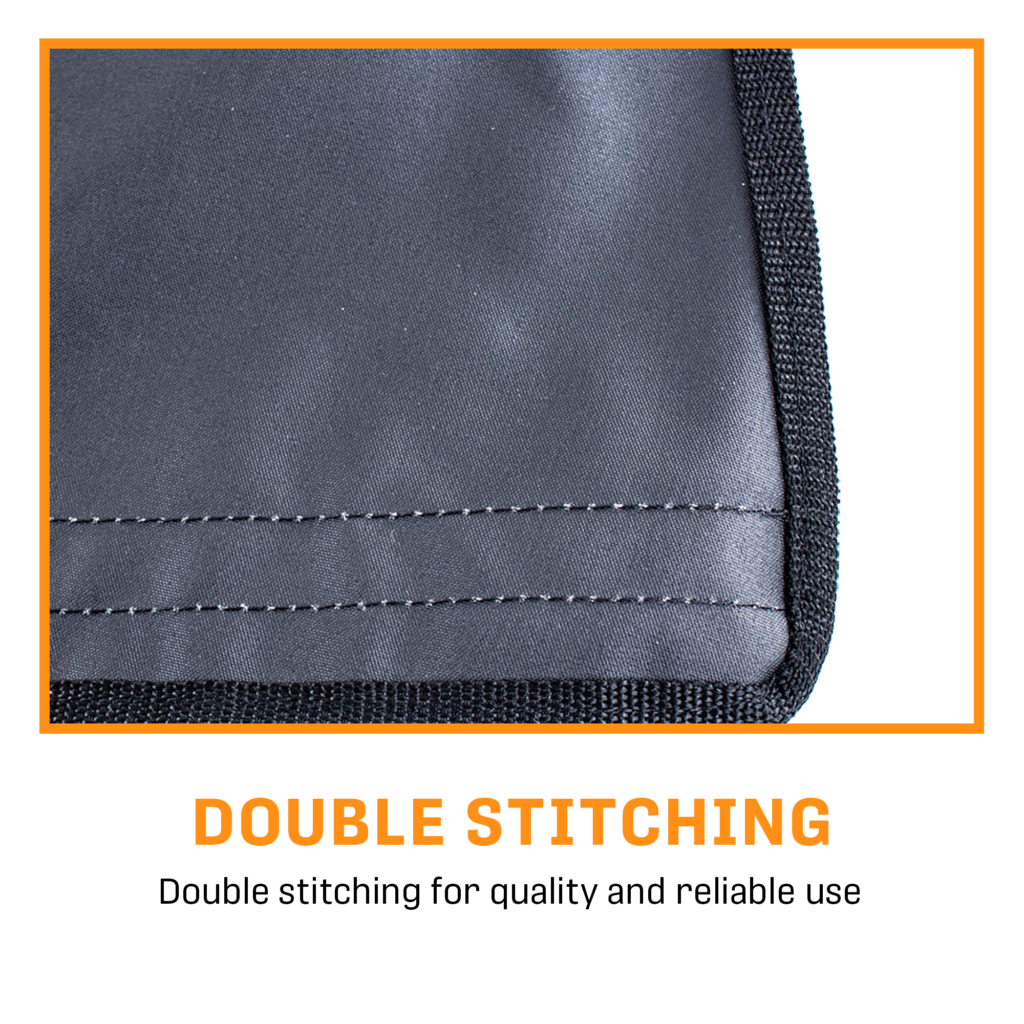 DOUBLE STITCHING

Double stitching for quality and reliable use